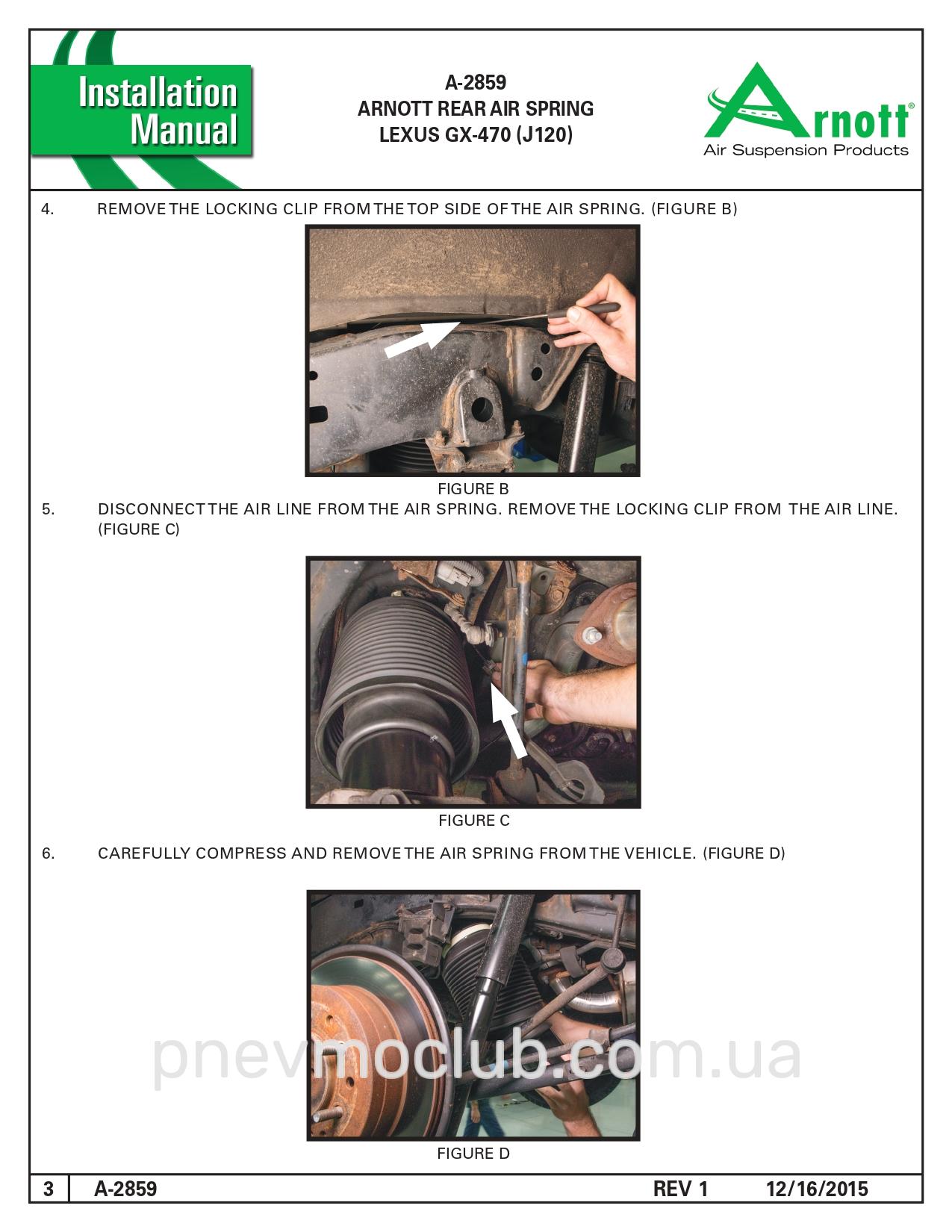 Installation Manual

A-2859
ARNOTT REAR AIR SPRING
LEXUS GX-470 (J120)

Arnott®
Air Suspension Products

4. REMOVE THE LOCKING CLIP FROM THE TOP SIDE OF THE AIR SPRING. (FIGURE B)

FIGURE B

5. DISCONNECT THE AIR LINE FROM THE AIR SPRING. REMOVE THE LOCKING CLIP FROM THE AIR LINE. (FIGURE C)

FIGURE C

6. CAREFULLY COMPRESS AND REMOVE THE AIR SPRING FROM THE VEHICLE. (FIGURE D)

pnevmoclub.com.ua

FIGURE D

3 A-2859 REV 1 12/16/2015